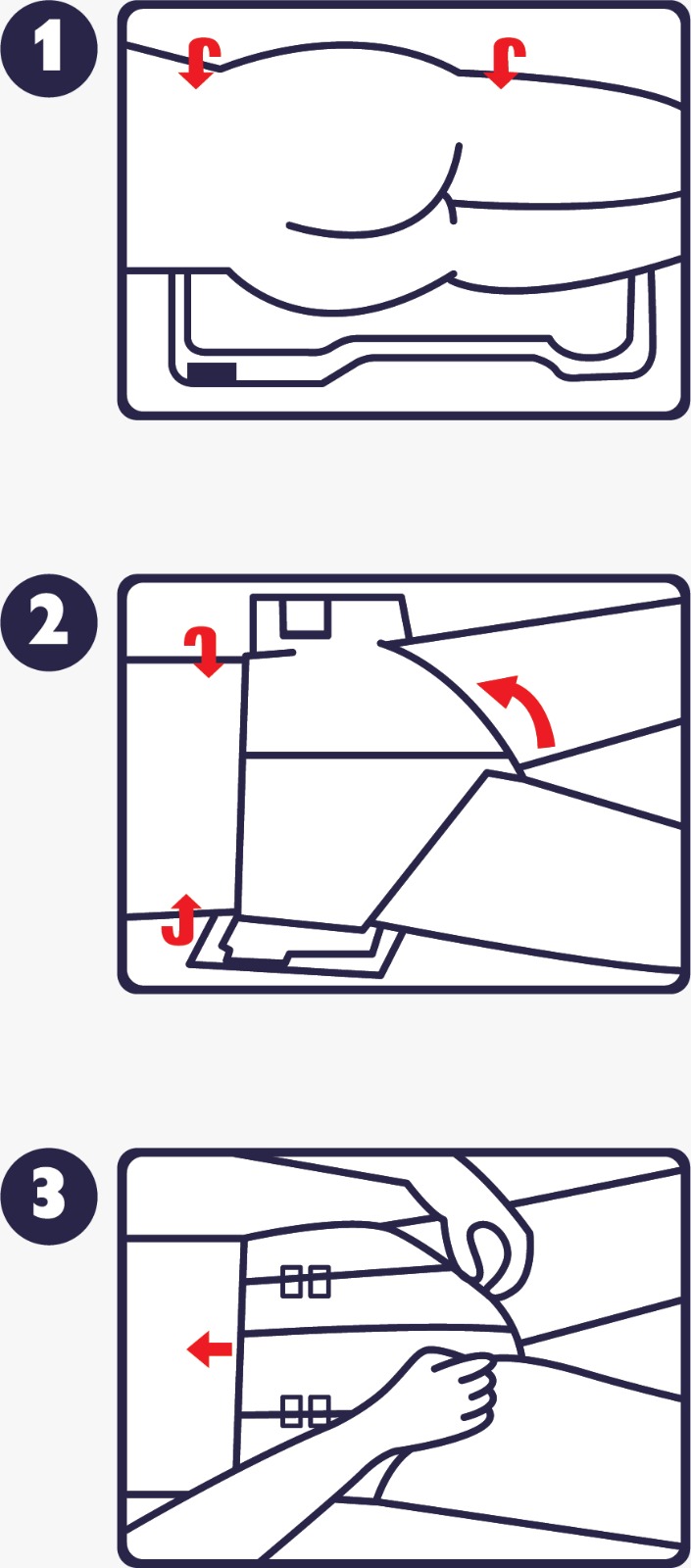 1

2

3